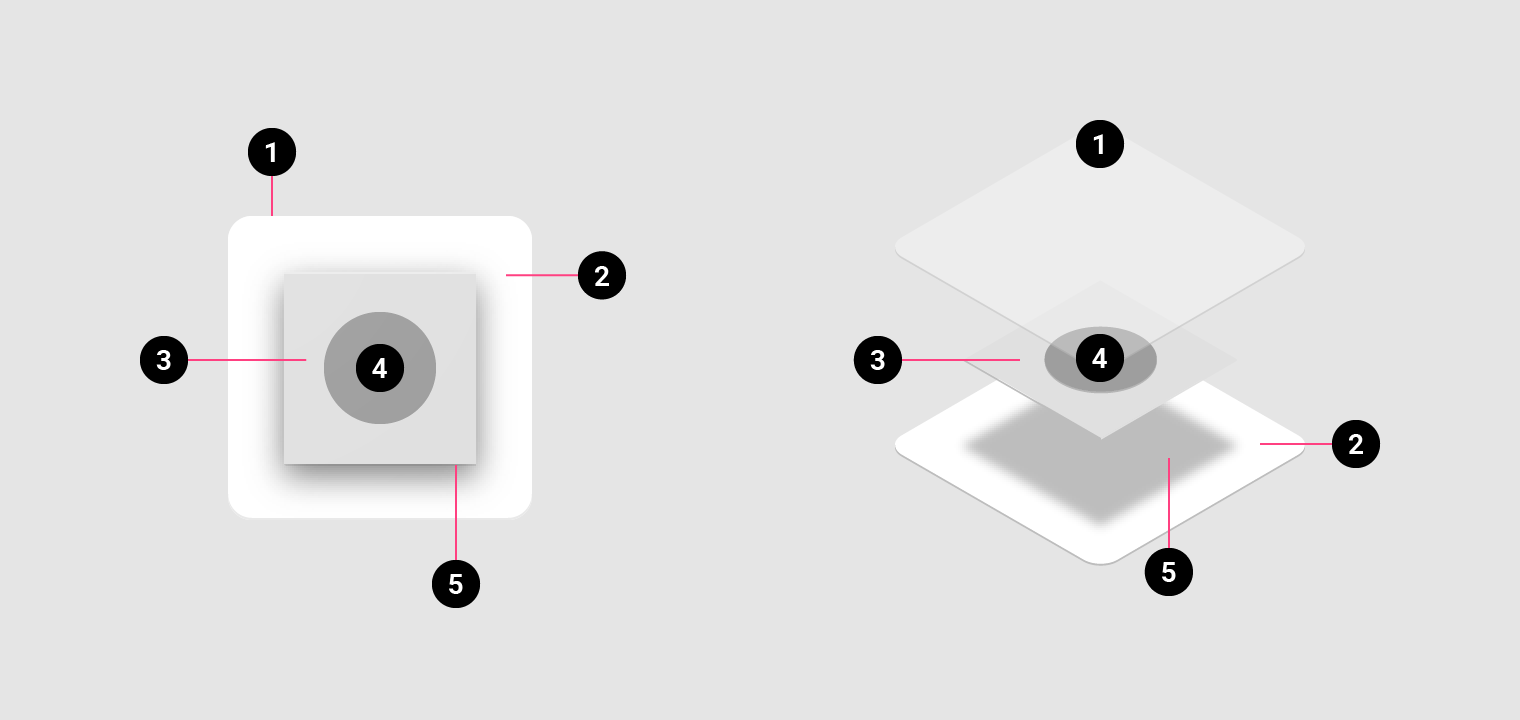 1
2
3
4
5
1
3
4
2
5